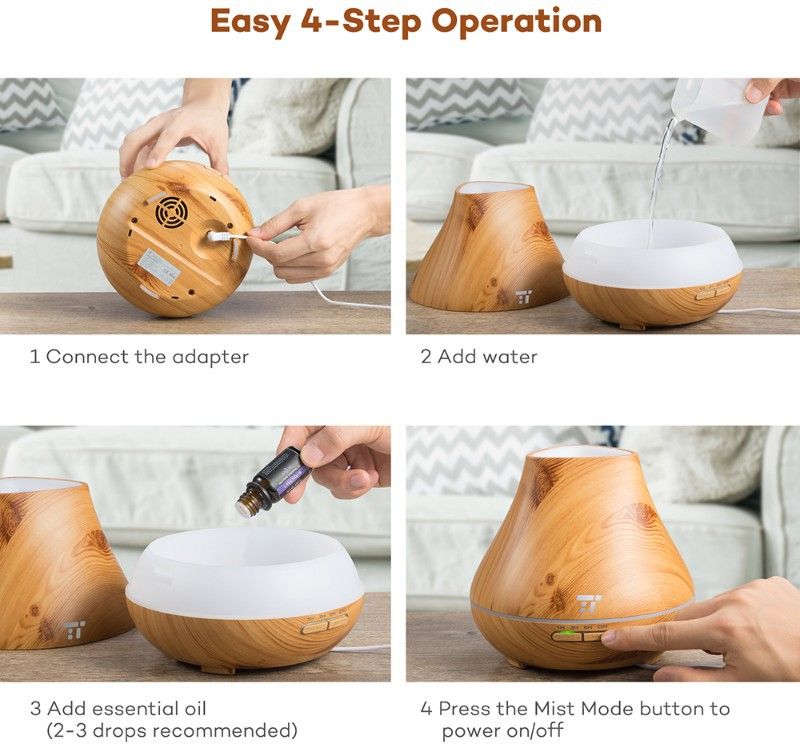 Easy 4-Step Operation

1 Connect the adapter

2 Add water

3 Add essential oil
(2-3 drops recommended)

4 Press the Mist Mode button to power on/off